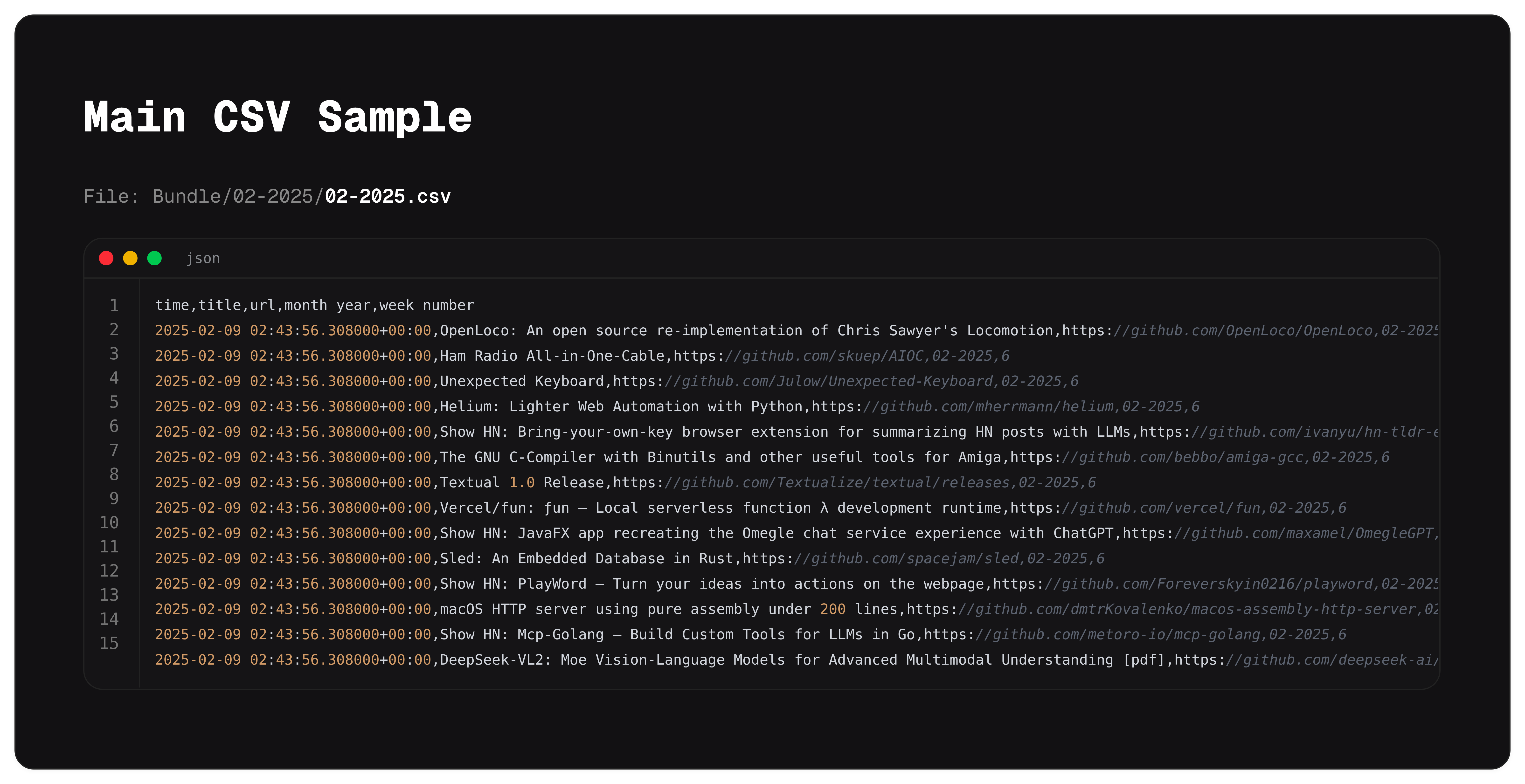 Main CSV Sample

File: Bundle/02-2025/02-2025.csv

json

1 time,title,url,month_year,week_number
2 2025-02-09 02:43:56.308000+00:00,OpenLoco: An open source re-implementation of Chris Sawyer's Locomotion,https://github.com/OpenLoco/OpenLoco,02-2025
3 2025-02-09 02:43:56.308000+00:00,Ham Radio All-in-One-Cable,https://github.com/skuep/AIOC,02-2025,6
4 2025-02-09 02:43:56.308000+00:00,Unexpected Keyboard,https://github.com/Julow/Unexpected-Keyboard,02-2025,6
5 2025-02-09 02:43:56.308000+00:00,Helium: Lighter Web Automation with Python,https://github.com/mherrmann/helium,02-2025,6
6 2025-02-09 02:43:56.308000+00:00,Show HN: Bring-your-own-key browser extension for summarizing HN posts with LLMs,https://github.com/ivanyu/hn-tldr-e
7 2025-02-09 02:43:56.308000+00:00,The GNU C-Compiler with Binutils and other useful tools for Amiga,https://github.com/bebbo/amiga-gcc,02-2025,6
8 2025-02-09 02:43:56.308000+00:00,Textual 1.0 Release,https://github.com/Textualize/textual/releases,02-2025,6
9 2025-02-09 02:43:56.308000+00:00,Vercel/fun: ƒun – Local serverless function λ development runtime,https://github.com/vercel/fun,02-2025,6
10 2025-02-09 02:43:56.308000+00:00,Show HN: JavaFX app recreating the Omegle chat service experience with ChatGPT,https://github.com/maxamel/OmegleGPT,
11 2025-02-09 02:43:56.308000+00:00,Sled: An Embedded Database in Rust,https://github.com/spacejam/sled,02-2025,6
12 2025-02-09 02:43:56.308000+00:00,Show HN: PlayWord – Turn your ideas into actions on the webpage,https://github.com/Foreverskyin0216/playword,02-2025
13 2025-02-09 02:43:56.308000+00:00,macOS HTTP server using pure assembly under 200 lines,https://github.com/dmtrKovalenko/macos-assembly-http-server,02
14 2025-02-09 02:43:56.308000+00:00,Show HN: Mcp-Golang – Build Custom Tools for LLMs in Go,https://github.com/metoro-io/mcp-golang,02-2025,6
15 2025-02-09 02:43:56.308000+00:00,DeepSeek-VL2: Moe Vision-Language Models for Advanced Multimodal Understanding [pdf],https://github.com/deepseek-ai/